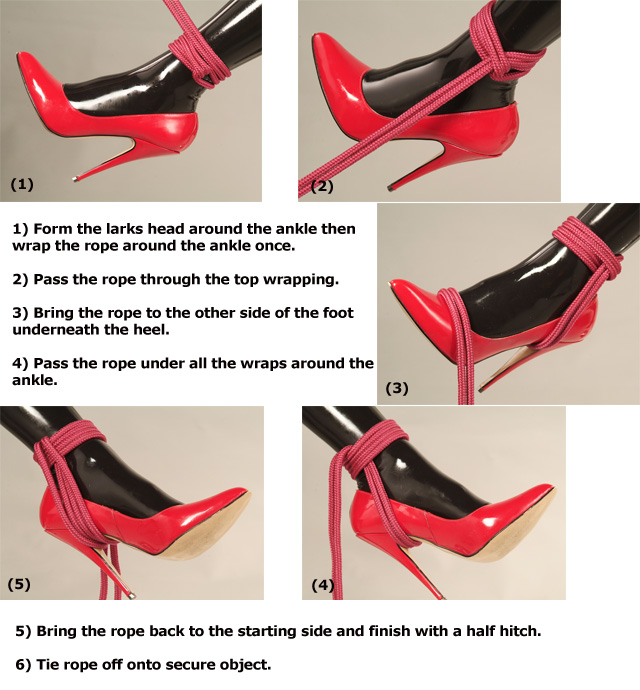 (1)

(2)

1) Form the larks head around the ankle then wrap the rope around the ankle once.

2) Pass the rope through the top wrapping.

3) Bring the rope to the other side of the foot underneath the heel.

4) Pass the rope under all the wraps around the ankle.

(3)

(5)

(4)

5) Bring the rope back to the starting side and finish with a half hitch.

6) Tie rope off onto secure object.