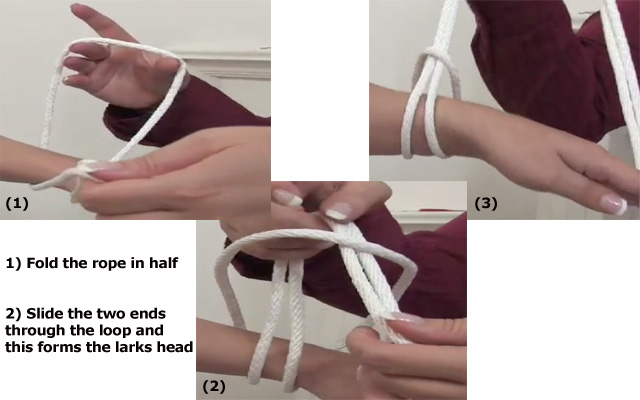 (1)

(3)

1) Fold the rope in half

2) Slide the two ends through the loop and this forms the larks head

(2)