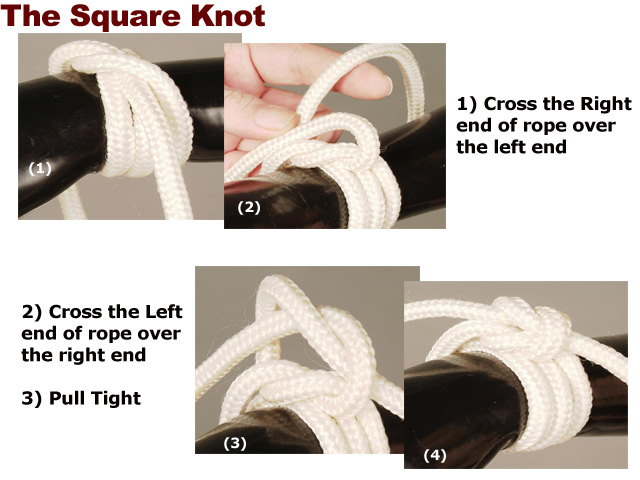 The Square Knot

(1)

(2)

1) Cross the Right end of rope over the left end

2) Cross the Left end of rope over the right end

3) Pull Tight

(3)

(4)